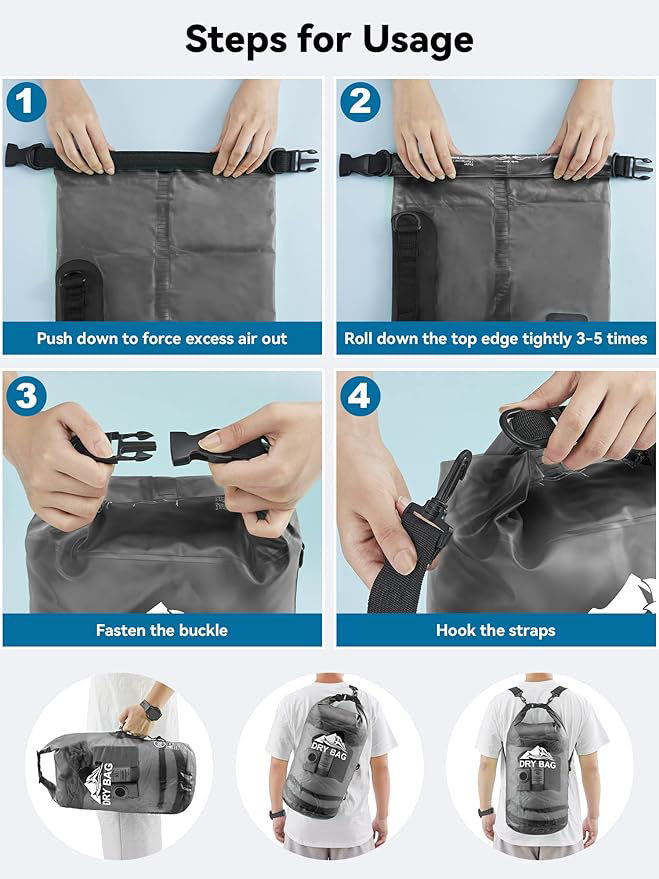 Steps for Usage

1

Push down to force excess air out

2

Roll down the top edge tightly 3-5 times

3

Fasten the buckle

4

Hook the straps

DRY BAG

DRY BAG

DRY BAG